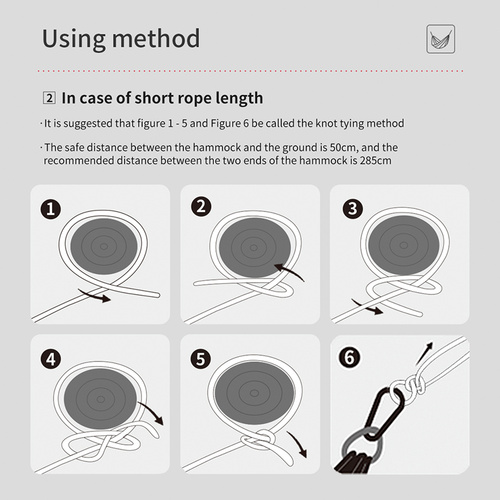 Using method

2 In case of short rope length

· It is suggested that figure 1 - 5 and Figure 6 be called the knot tying method

· The safe distance between the hammock and the ground is 50cm, and the recommended distance between the two ends of the hammock is 285cm

1

2

3

4

5

6