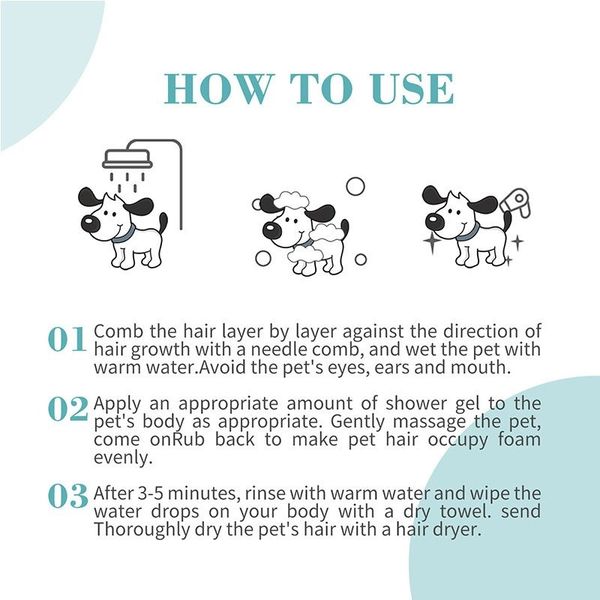 HOW TO USE

01 Comb the hair layer by layer against the direction of hair growth with a needle comb, and wet the pet with warm water.Avoid the pet's eyes, ears and mouth.

02 Apply an appropriate amount of shower gel to the pet's body as appropriate. Gently massage the pet, come onRub back to make pet hair occupy foam evenly.

03 After 3-5 minutes, rinse with warm water and wipe the water drops on your body with a dry towel. send Thoroughly dry the pet's hair with a hair dryer.