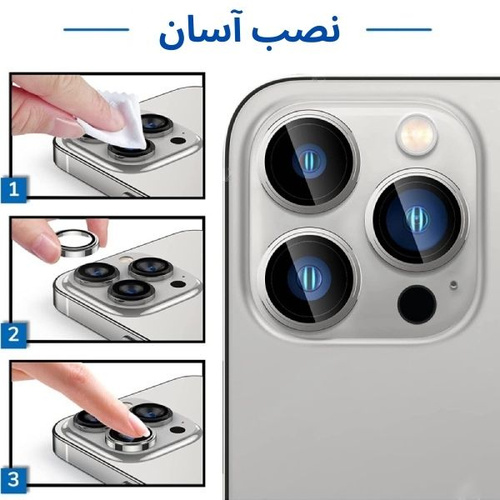 نصب آسان

1

2

3