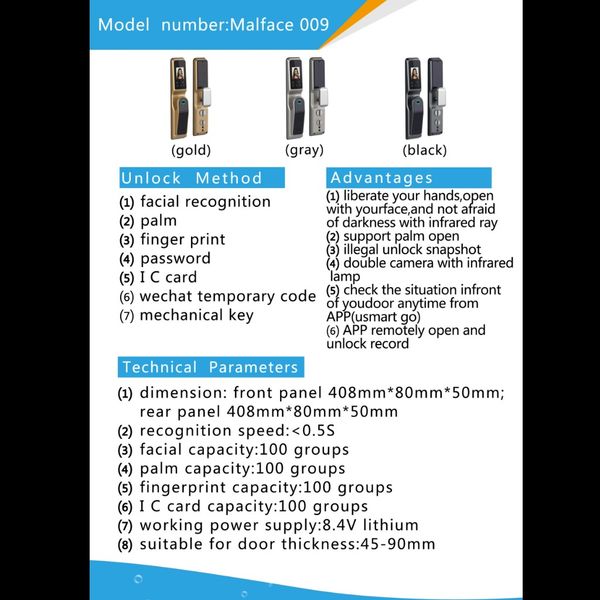 Model number:Malface 009

(gold) (gray) (black)

Unlock Method

(1) facial recognition
(2) palm
(3) finger print
(4) password
(5) I C card
(6) wechat temporary code
(7) mechanical key

Advantages

(1) liberate your hands,open with yourface,and not afraid of darkness with infrared ray
(2) support palm open
(3) illegal unlock snapshot
(4) double camera with infrared lamp
(5) check the situation infront of youdoor anytime from APP(usmart go)
(6) APP remotely open and unlock record

Technical Parameters

(1) dimension: front panel 408mm*80mm*50mm; rear panel 408mm*80mm*50mm
(2) recognition speed:<0.5S
(3) facial capacity:100 groups
(4) palm capacity:100 groups
(5) fingerprint capacity:100 groups
(6) I C card capacity:100 groups
(7) working power supply:8.4V lithium
(8) suitable for door thickness:45-90mm