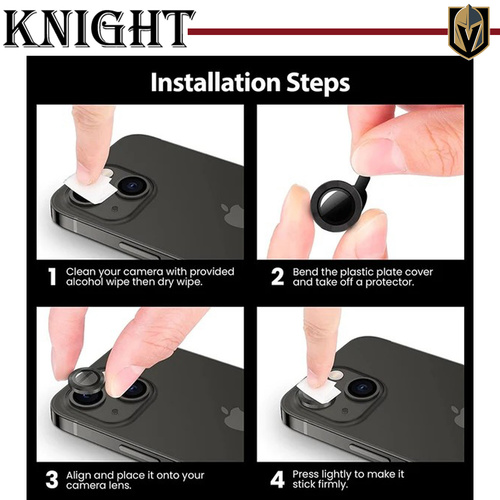 KNIGHT

Installation Steps

1 Clean your camera with provided alcohol wipe then dry wipe.

2 Bend the plastic plate cover and take off a protector.

3 Align and place it onto your camera lens.

4 Press lightly to make it stick firmly.