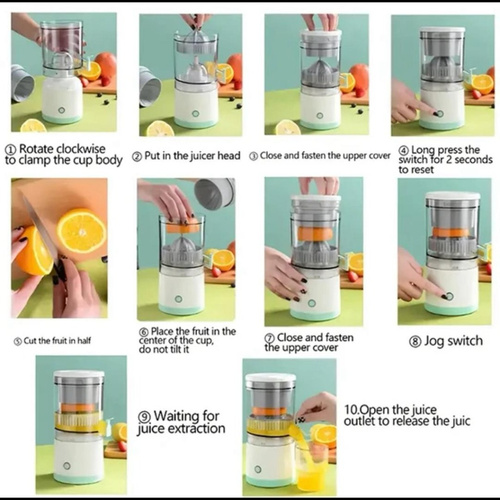 ① Rotate clockwise to clamp the cup body

② Put in the juicer head

③ Close and fasten the upper cover

④ Long press the switch for 2 seconds to reset

⑤ Cut the fruit in half

⑥ Place the fruit in the center of the cup, do not tilt it

⑦ Close and fasten the upper cover

⑧ Jog switch

⑨ Waiting for juice extraction

10.Open the juice outlet to release the juic