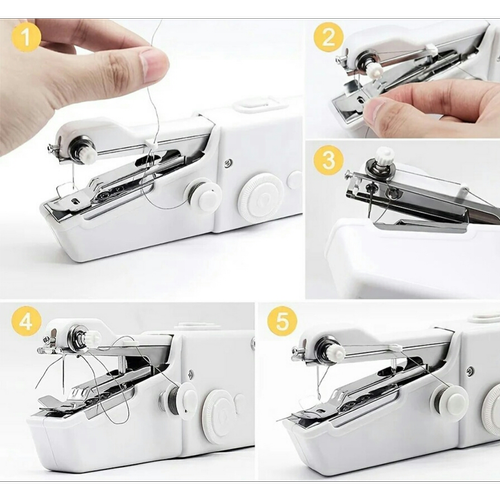 1
2
3
4
5