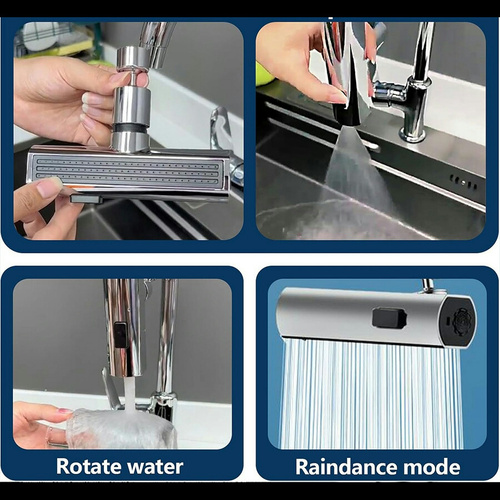 Rotate water

Raindance mode