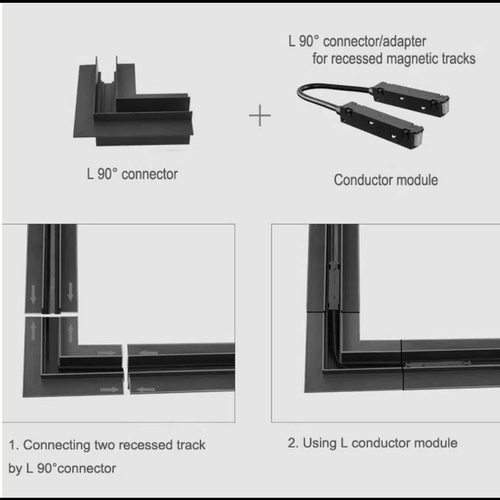 L 90° connector/adapter
for recessed magnetic tracks

+

L 90° connector

Conductor module

1. Connecting two recessed track by L 90°connector

2. Using L conductor module