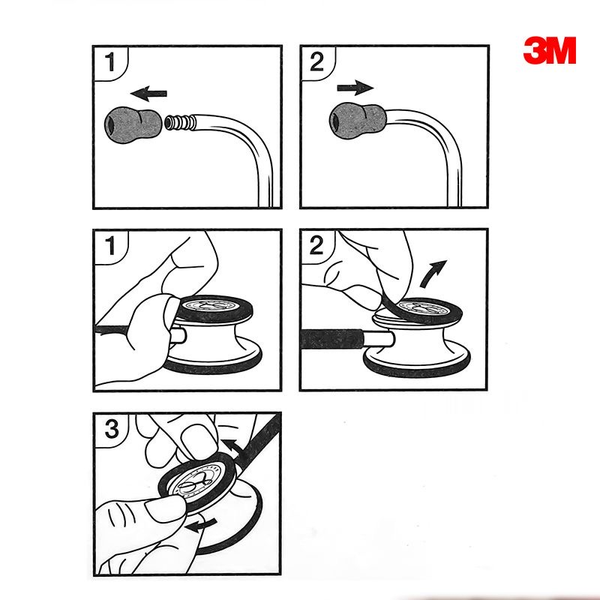 3M

1

2

1

2

3