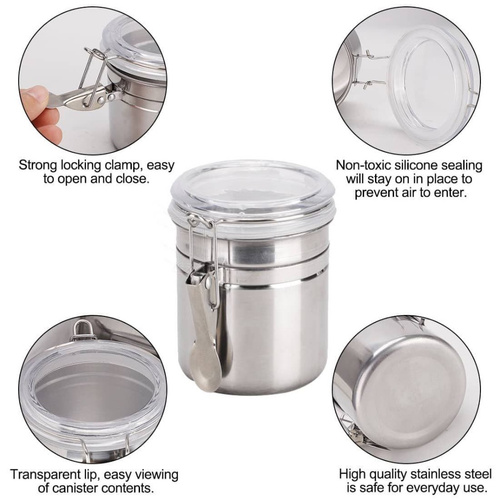 Strong locking clamp, easy to open and close.

Non-toxic silicone sealing will stay on in place to prevent air to enter.

Transparent lip, easy viewing of canister contents.

High quality stainless steel is safe for everyday use.