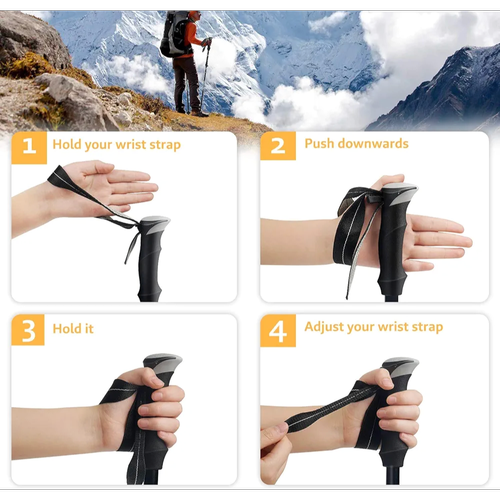 1 Hold your wrist strap

2 Push downwards

3 Hold it

4 Adjust your wrist strap