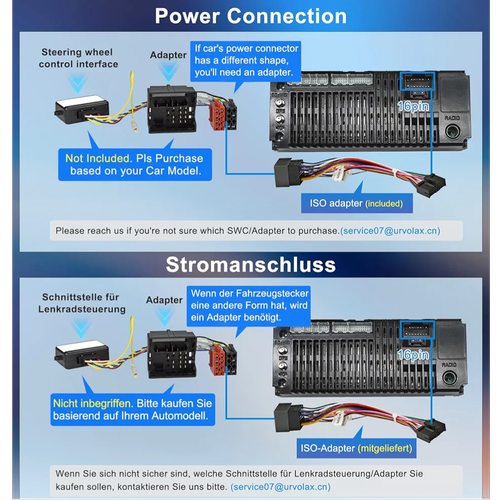 Power Connection

Steering wheel control interface

Adapter

If car's power connector has a different shape, you'll need an adapter.

16pin

RADIO

Not Included. Pls Purchase based on your Car Model.

ISO adapter (included)

Please reach us if you're not sure which SWC/Adapter to purchase.(service07@urvolax.cn)

Stromanschluss

Schnittstelle für Lenkradsteuerung

Adapter

Wenn der Fahrzeugstecker eine andere Form hat, wird ein Adapter benötigt.

16pin

RADIO

Nicht inbegriffen. Bitte kaufen Sie basierend auf Ihrem Automodell.

ISO-Adapter (mitgeliefert)

Wenn Sie sich nicht sicher sind, welche Schnittstelle für Lenkradsteuerung/Adapter Sie kaufen sollen, kontaktieren Sie uns bitte. (service07@urvolax.cn)