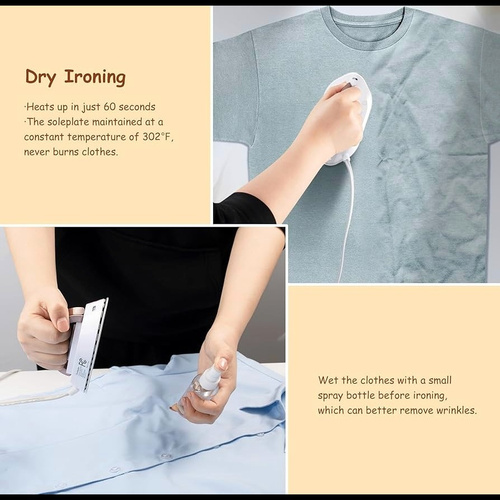 Dry Ironing

·Heats up in just 60 seconds
·The soleplate maintained at a constant temperature of 302°F, never burns clothes.

Wet the clothes with a small spray bottle before ironing, which can better remove wrinkles.