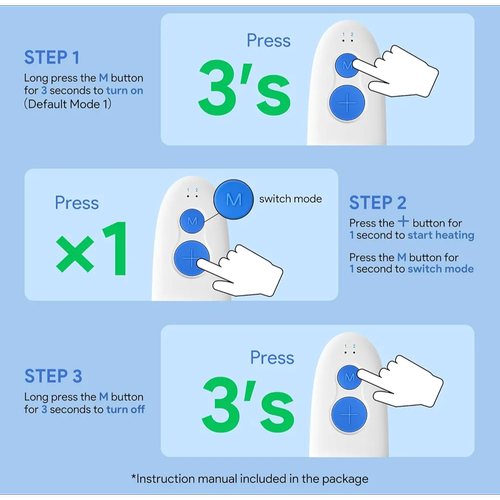 STEP 1
Long press the M button for 3 seconds to turn on (Default Mode 1)

Press
3's

1 2
M
+

Press
×1

1 2
M
M
switch mode
+

STEP 2
Press the + button for 1 second to start heating

Press the M button for 1 second to switch mode

STEP 3
Long press the M button for 3 seconds to turn off

Press
3's

1 2
M
+

*Instruction manual included in the package