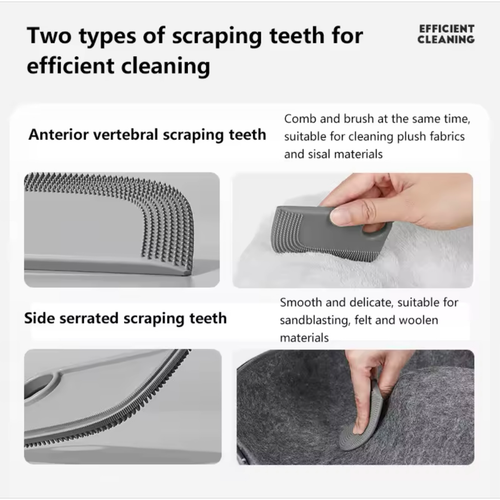 Two types of scraping teeth for efficient cleaning

EFFICIENT CLEANING

Anterior vertebral scraping teeth

Comb and brush at the same time, suitable for cleaning plush fabrics and sisal materials

Side serrated scraping teeth

Smooth and delicate, suitable for sandblasting, felt and woolen materials