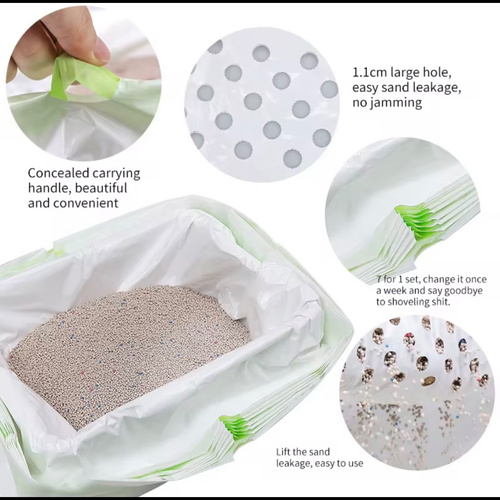 1.1cm large hole, easy sand leakage, no jamming

Concealed carrying handle, beautiful and convenient

7 for 1 set, change it once a week and say goodbye to shoveling shit.

Lift the sand leakage, easy to use