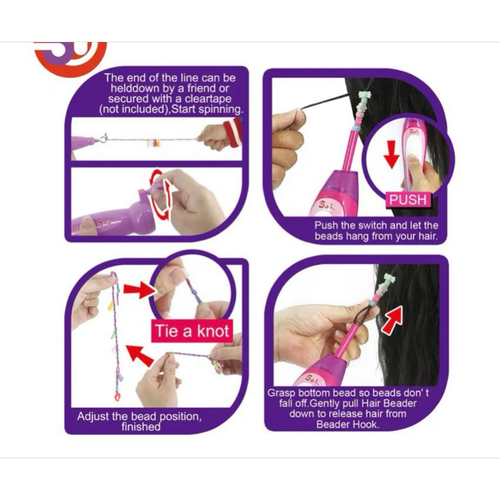 The end of the line can be helddown by a friend or secured with a cleartape (not included),Start spinning.

PUSH

Push the switch and let the beads hang from your hair.

Tie a knot

Adjust the bead position, finished

Grasp bottom bead so beads don' t fall off.Gently pull Hair Beader down to release hair from Beader Hook.