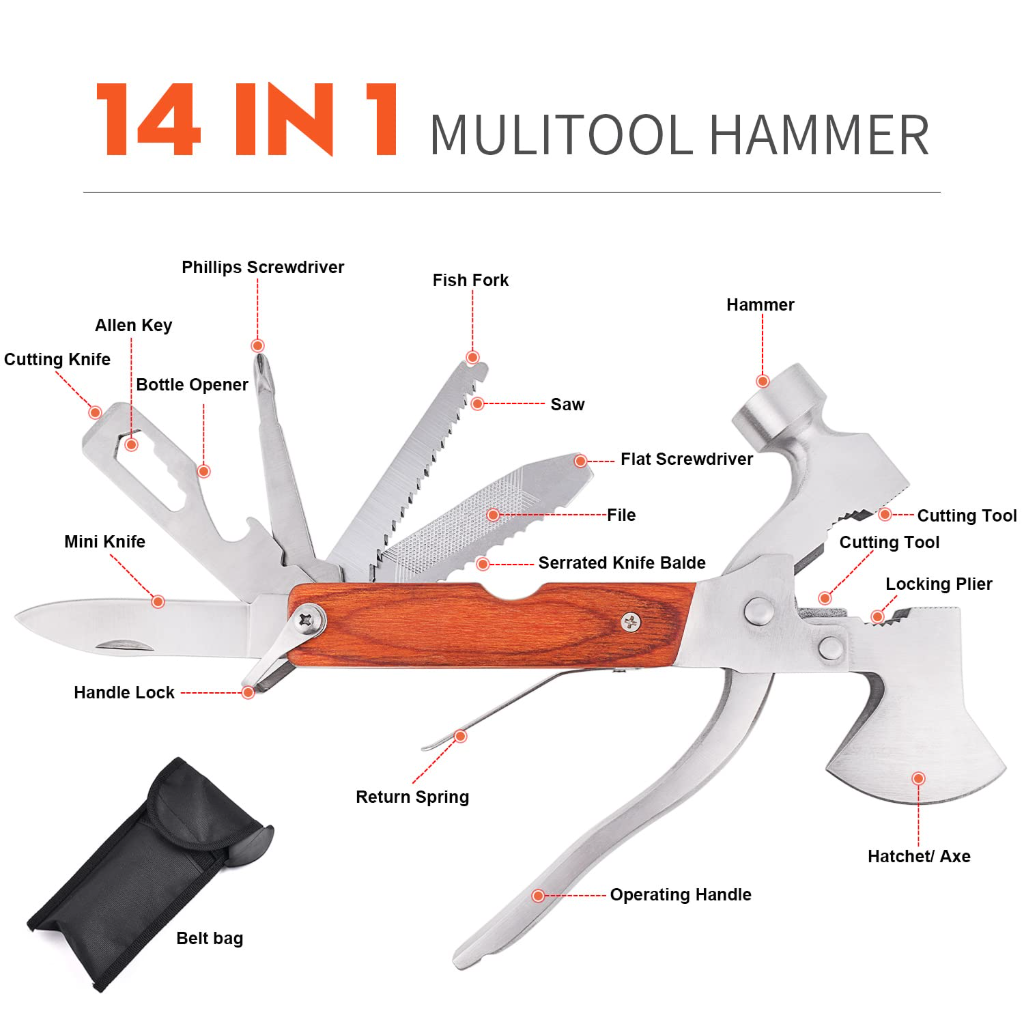 14 IN 1 MULITOOL HAMMER

Phillips Screwdriver
Fish Fork
Hammer
Allen Key
Cutting Knife
Bottle Opener
Saw
Flat Screwdriver
File
Cutting Tool
Mini Knife
Serrated Knife Balde
Cutting Tool
Locking Plier
Handle Lock
Return Spring
Hatchet/ Axe
Operating Handle
Belt bag