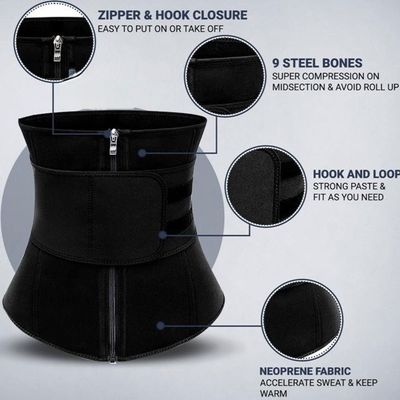 ZIPPER & HOOK CLOSURE
EASY TO PUT ON OR TAKE OFF

9 STEEL BONES
SUPER COMPRESSION ON MIDSECTION & AVOID ROLL UP

HOOK AND LOOP
STRONG PASTE & FIT AS YOU NEED

NEOPRENE FABRIC
ACCELERATE SWEAT & KEEP WARM