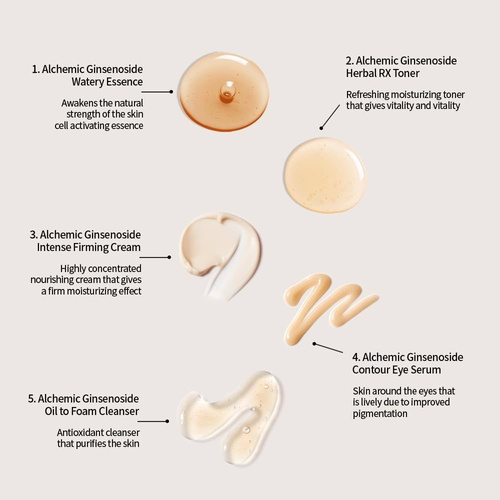 1. Alchemic Ginsenoside Watery Essence

Awakens the natural strength of the skin cell activating essence

2. Alchemic Ginsenoside Herbal RX Toner

Refreshing moisturizing toner that gives vitality and vitality

3. Alchemic Ginsenoside Intense Firming Cream

Highly concentrated nourishing cream that gives a firm moisturizing effect

4. Alchemic Ginsenoside Contour Eye Serum

Skin around the eyes that is lively due to improved pigmentation

5. Alchemic Ginsenoside Oil to Foam Cleanser

Antioxidant cleanser that purifies the skin