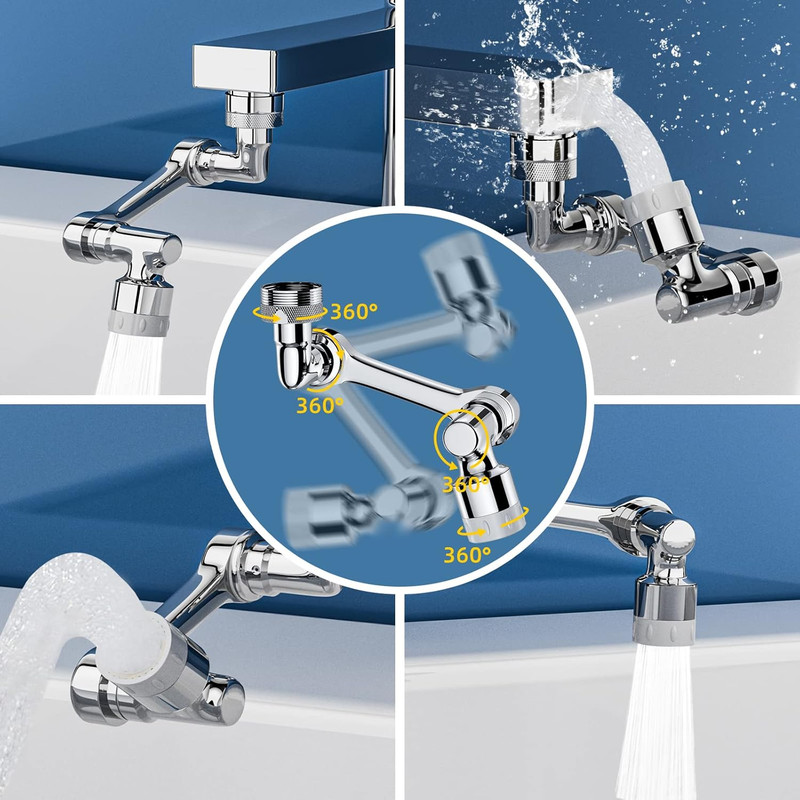 360°
360°
360°
360°