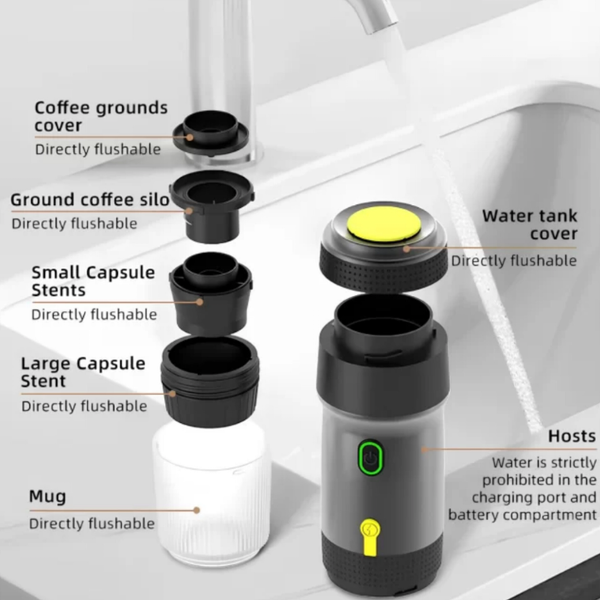 Coffee grounds cover
Directly flushable

Ground coffee silo
Directly flushable

Small Capsule Stents
Directly flushable

Large Capsule Stent
Directly flushable

Mug
Directly flushable

Water tank cover
Directly flushable

Hosts
Water is strictly prohibited in the charging port and battery compartment