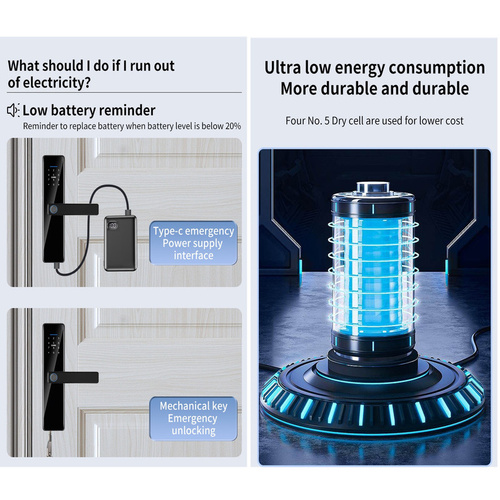 What should I do if I run out of electricity?

Low battery reminder

Reminder to replace battery when battery level is below 20%

Type-c emergency Power supply interface

Mechanical key Emergency unlocking

Ultra low energy consumption
More durable and durable

Four No. 5 Dry cell are used for lower cost