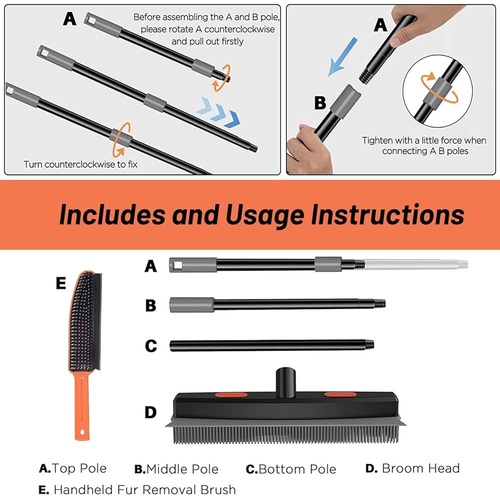 A

Before assembling the A and B pole, please rotate A counterclockwise and pull out firstly

Turn counterclockwise to fix

A

B

Tighten with a little force when connecting A B poles

Includes and Usage Instructions

E

A

B

C

D

A.Top Pole B.Middle Pole C.Bottom Pole D. Broom Head
E. Handheld Fur Removal Brush