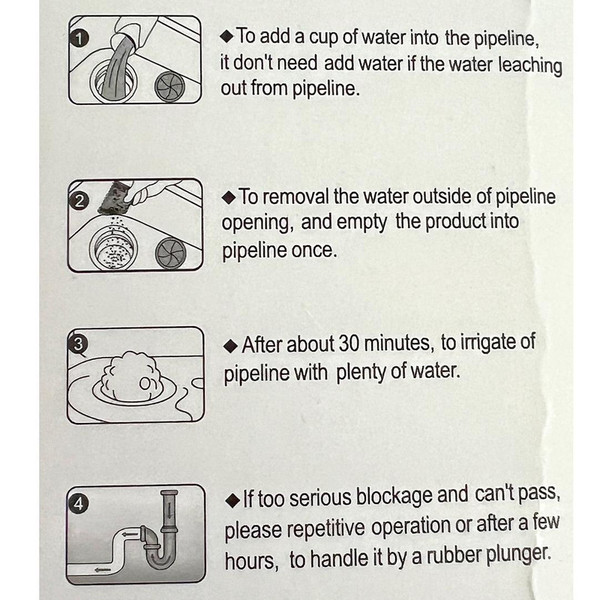 1

◆To add a cup of water into the pipeline, it don't need add water if the water leaching out from pipeline.

2

◆To removal the water outside of pipeline opening, and empty the product into pipeline once.

3

◆After about 30 minutes, to irrigate of pipeline with plenty of water.

4

◆If too serious blockage and can't pass, please repetitive operation or after a few hours, to handle it by a rubber plunger.