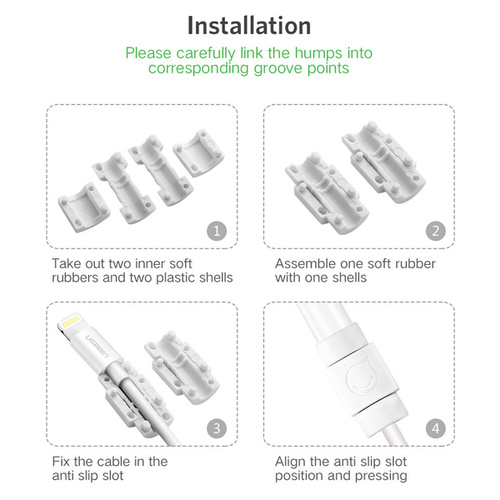 Installation

Please carefully link the humps into corresponding groove points

1

Take out two inner soft rubbers and two plastic shells

2

Assemble one soft rubber with one shells

UGREEN

3

Fix the cable in the anti slip slot

4

Align the anti slip slot position and pressing