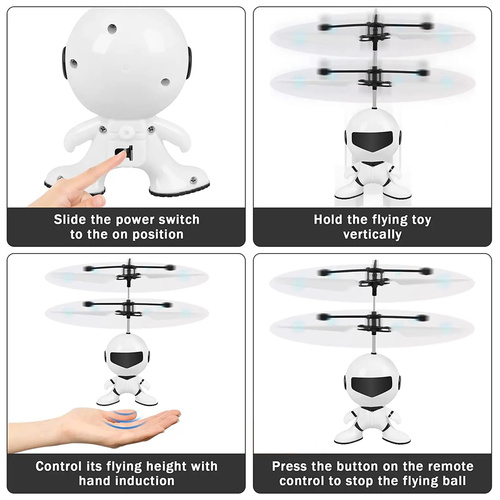 Slide the power switch to the on position

Hold the flying toy vertically

Control its flying height with hand induction

Press the button on the remote control to stop the flying ball