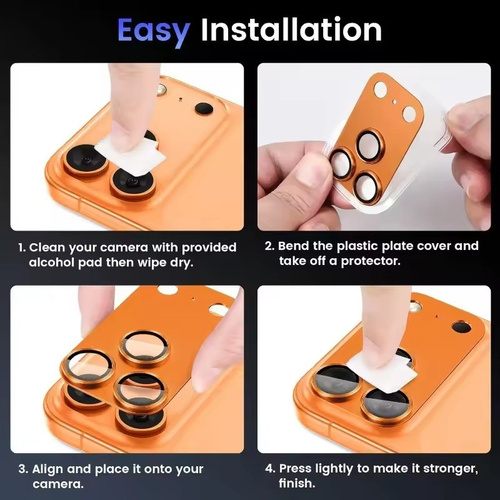 Easy Installation

1. Clean your camera with provided alcohol pad then wipe dry.

2. Bend the plastic plate cover and take off a protector.

3. Align and place it onto your camera.

4. Press lightly to make it stronger, finish.