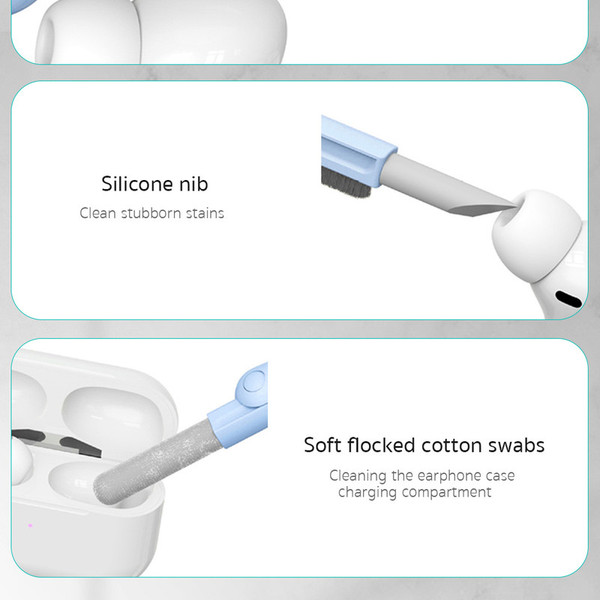 Silicone nib

Clean stubborn stains

Soft flocked cotton swabs

Cleaning the earphone case charging compartment