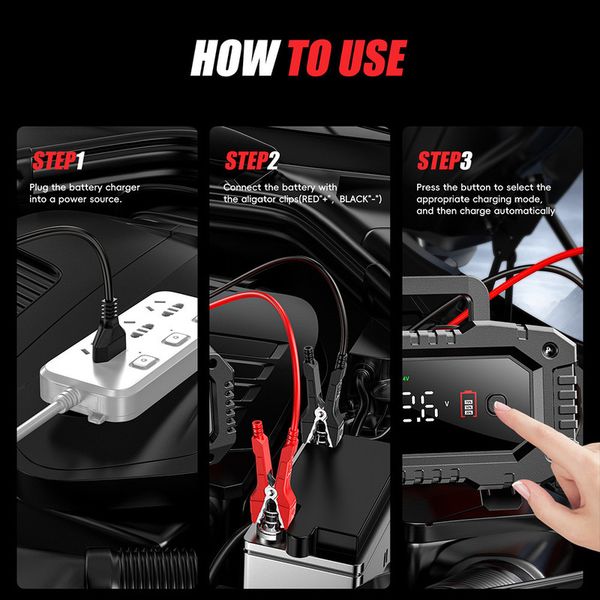 HOW TO USE

STEP1
Plug the battery charger into a power source.

STEP2
Connect the battery with the aligator clips(RED"+", BLACK"-")

STEP3
Press the button to select the appropriate charging mode, and then charge automatically

4V
2.6 V