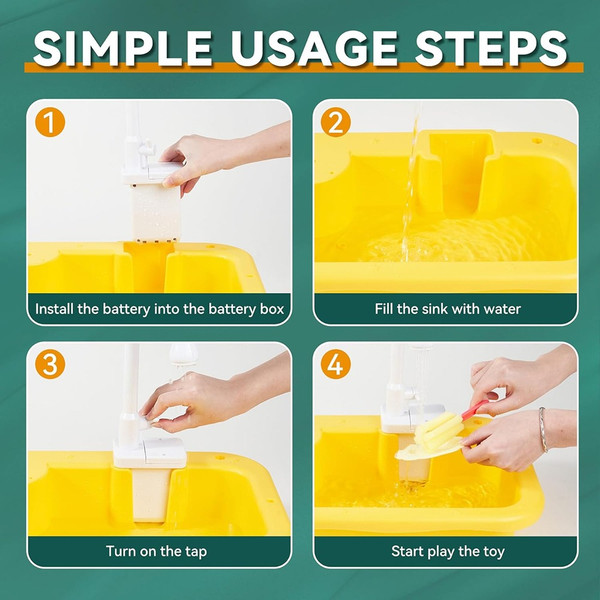 SIMPLE USAGE STEPS

1

Install the battery into the battery box

2

Fill the sink with water

3

Turn on the tap

4

Start play the toy