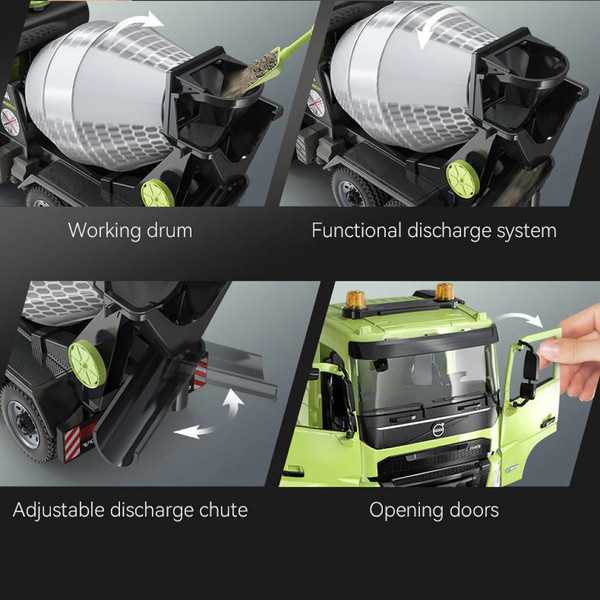 Working drum

Functional discharge system

Adjustable discharge chute

Opening doors