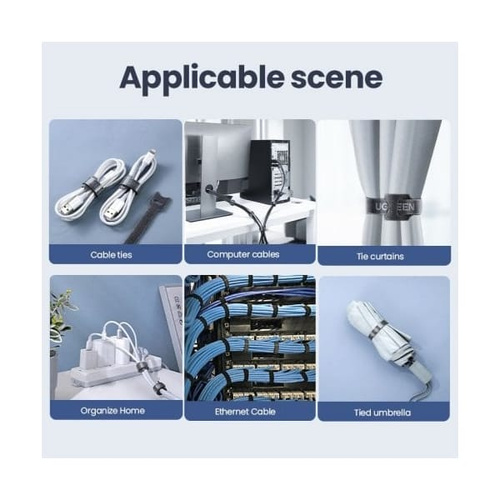 Applicable scene

Cable ties

Computer cables

UGREEN

Tie curtains

Organize Home

Ethernet Cable

Tied umbrella