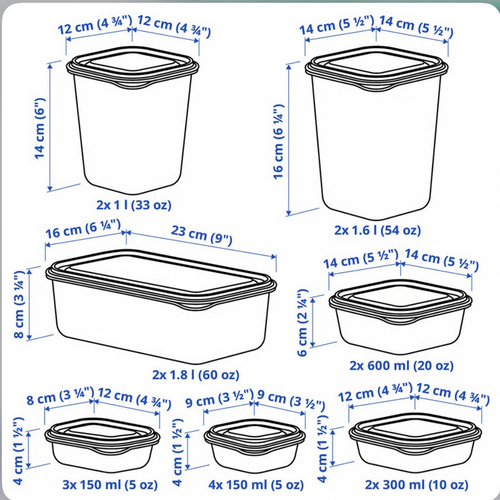 12 cm (4 ¾") 12 cm (4 ¾")
14 cm (6")
2x 1 l (33 oz)

14 cm (5 ½") 14 cm (5 ½")
16 cm (6 ¼")
2x 1.6 l (54 oz)

16 cm (6 ¼") 23 cm (9")
8 cm (3 ¼")
2x 1.8 l (60 oz)

14 cm (5 ½") 14 cm (5 ½")
6 cm (2 ¼")
2x 600 ml (20 oz)

8 cm (3 ¼") 12 cm (4 ¾")
4 cm (1 ½")
3x 150 ml (5 oz)

9 cm (3 ½") 9 cm (3 ½")
4 cm (1 ½")
4x 150 ml (5 oz)

12 cm (4 ¾") 12 cm (4 ¾")
4 cm (1 ½")
2x 300 ml (10 oz)