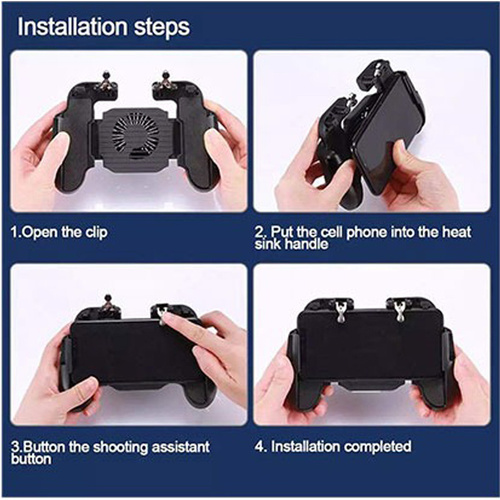 Installation steps

1.Open the clip

2. Put the cell phone into the heat sink handle

3.Button the shooting assistant button

4. Installation completed