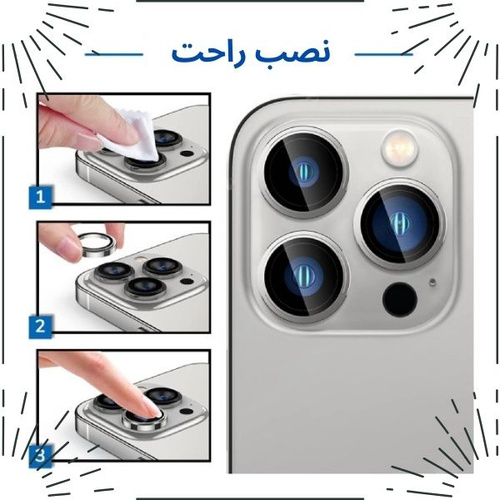 نصب راحت

1

2

3