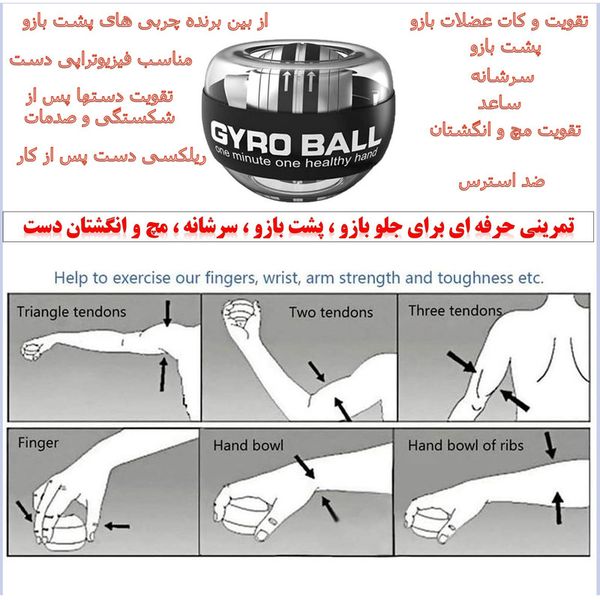 تقویت و کات عضلات بازو
پشت بازو
سرشانه
ساعد
تقویت مچ و انگشتان

ضد استرس

از بین برنده چربی های پشت بازو
مناسب فیزیوتراپی دست
تقویت دستها پس از شکستگی و صدمات
ریلکسی دست پس از کار

GYRO BALL
one minute one healthy hand

تمرینی حرفه ای برای جلو بازو ، پشت بازو ، سرشانه ، مچ و انگشتان دست

Help to exercise our fingers, wrist, arm strength and toughness etc.

Triangle tendons

Two tendons

Three tendons

Finger

Hand bowl

Hand bowl of ribs