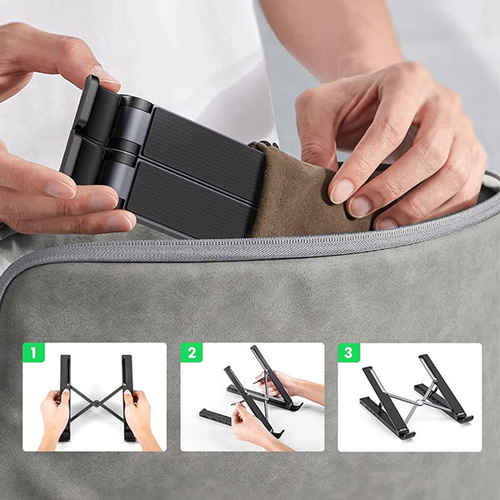 1

2

3