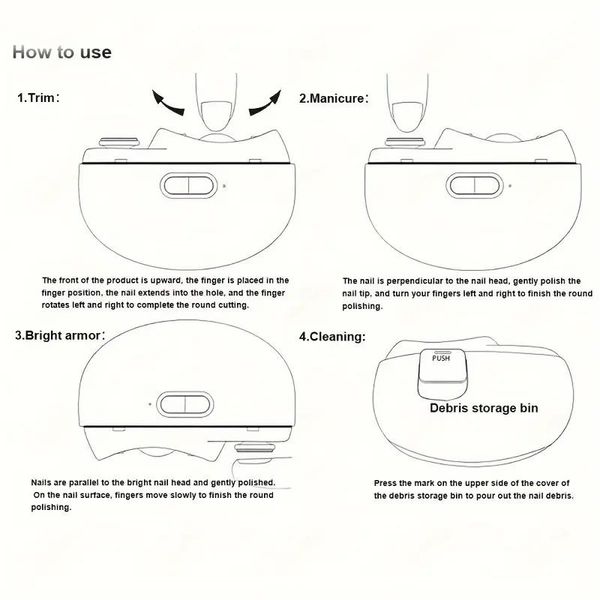 How to use

1.Trim：

The front of the product is upward, the finger is placed in the finger position, the nail extends into the hole, and the finger rotates left and right to complete the round cutting.

2.Manicure：

The nail is perpendicular to the nail head, gently polish the nail tip, and turn your fingers left and right to finish the round polishing.

3.Bright armor：

Nails are parallel to the bright nail head and gently polished. On the nail surface, fingers move slowly to finish the round polishing.

4.Cleaning:

PUSH

Debris storage bin

Press the mark on the upper side of the cover of the debris storage bin to pour out the nail debris.