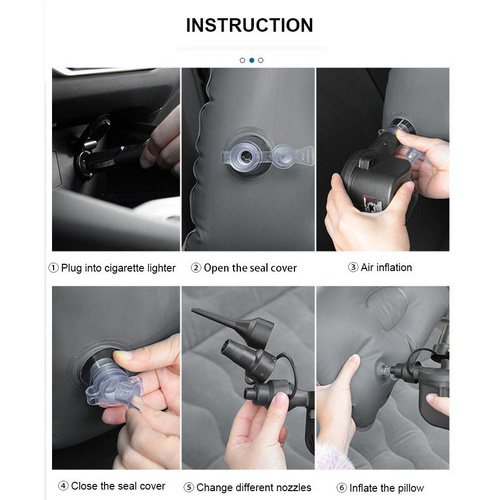 INSTRUCTION

① Plug into cigarette lighter
② Open the seal cover
③ Air inflation

④ Close the seal cover
⑤ Change different nozzles
⑥ Inflate the pillow