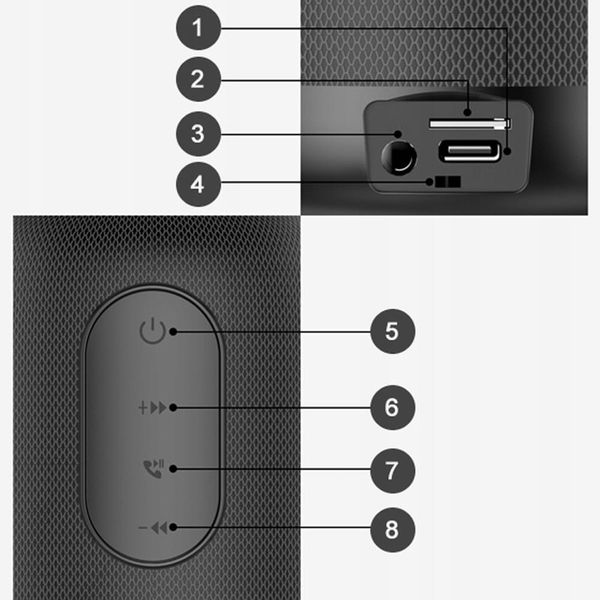 1
2
3
4
5
6
7
8