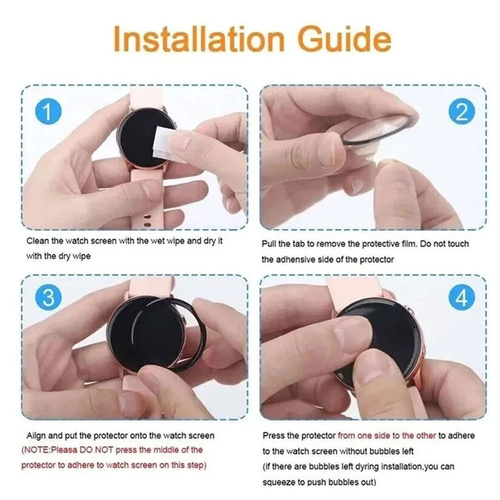 Installation Guide

1

Clean the watch screen with the wet wipe and dry it with the dry wipe

2

Pull the tab to remove the protective film. Do not touch the adhensive side of the protector

3

Ailgn and put the protector onto the watch screen
(NOTE:Pleasa DO NOT press the middle of the protector to adhere to watch screen on this step)

4

Press the protector from one side to the other to adhere to the watch screen without bubbles left
(if there are bubbles left dyring installation,you can squeeze to push bubbles out)