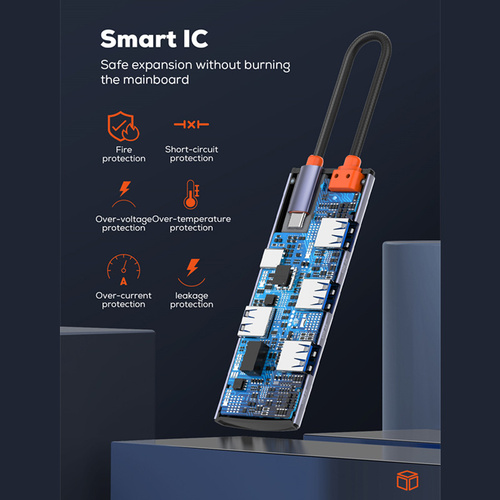 Smart IC

Safe expansion without burning the mainboard

Fire protection

Short-circuit protection

Over-voltage protection

Over-temperature protection

A

Over-current protection

leakage protection