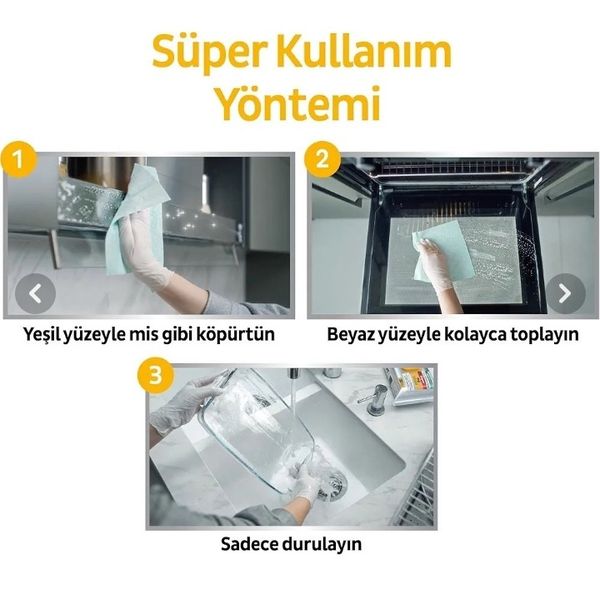 Süper Kullanım Yöntemi

1

Yeşil yüzeyle mis gibi köpürtün

2

Beyaz yüzeyle kolayca toplayın

3

Sadece durulayın