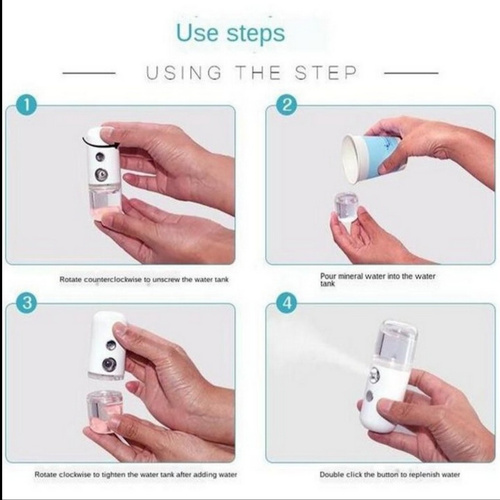 Use steps

USING THE STEP

1

Rotate counterclockwise to unscrew the water tank

2

Pour mineral water into the water tank

3

Rotate clockwise to tighten the water tank after adding water

4

Double click the button to replenish water