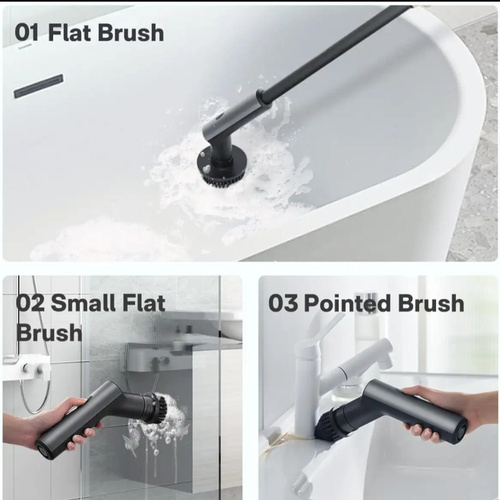 01 Flat Brush

02 Small Flat Brush

03 Pointed Brush