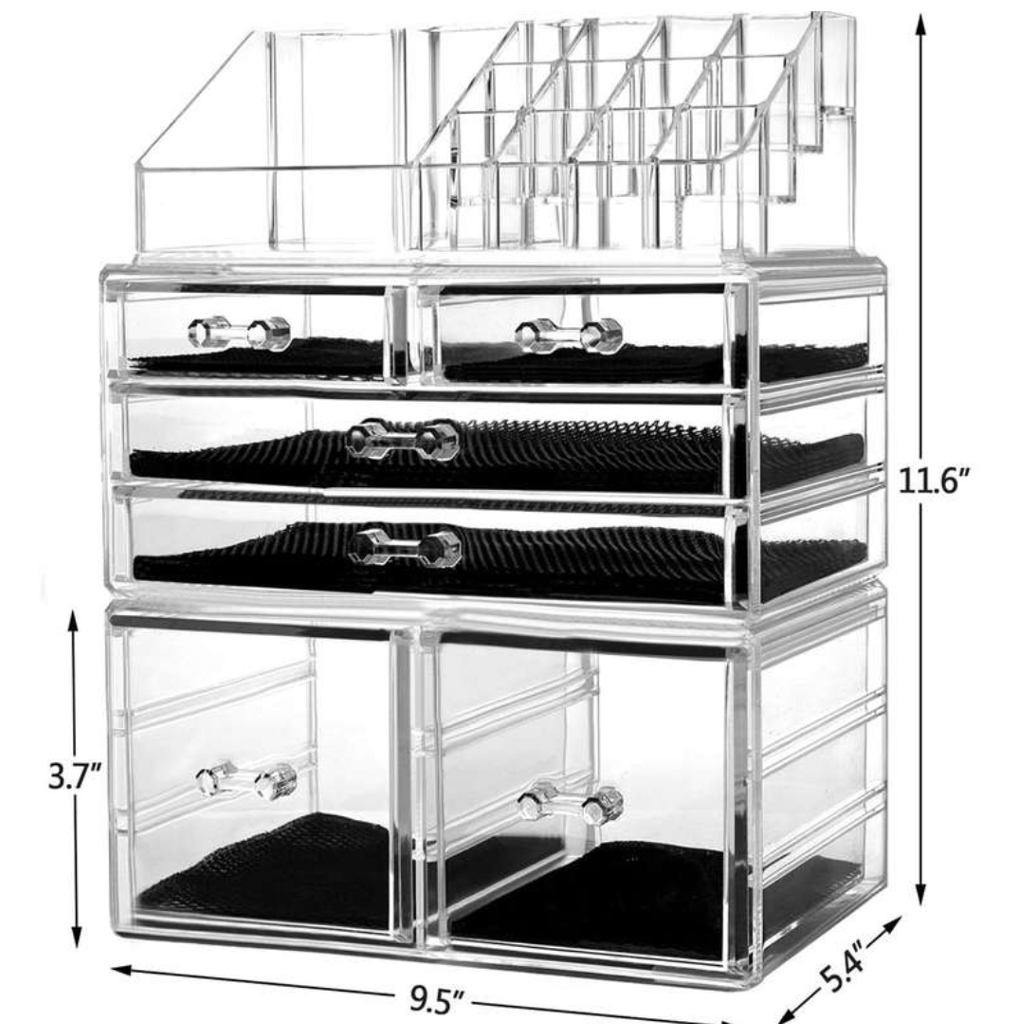 11.6″

3.7″

9.5″

5.4″