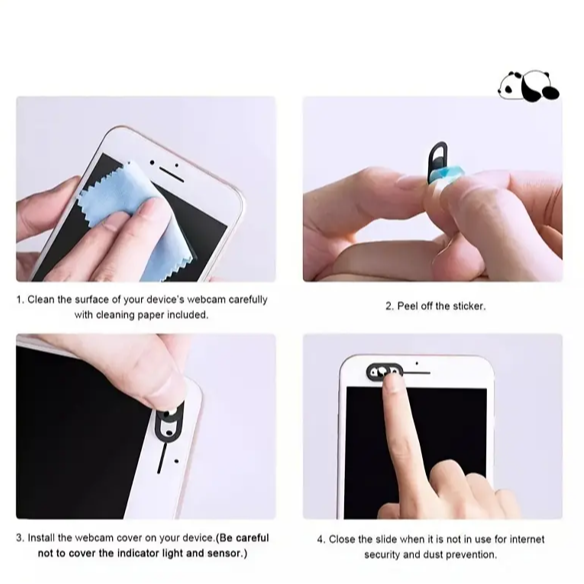 1. Clean the surface of your device's webcam carefully with cleaning paper included.

2. Peel off the sticker.

3. Install the webcam cover on your device.(Be careful not to cover the indicator light and sensor.)

4. Close the slide when it is not in use for internet security and dust prevention.