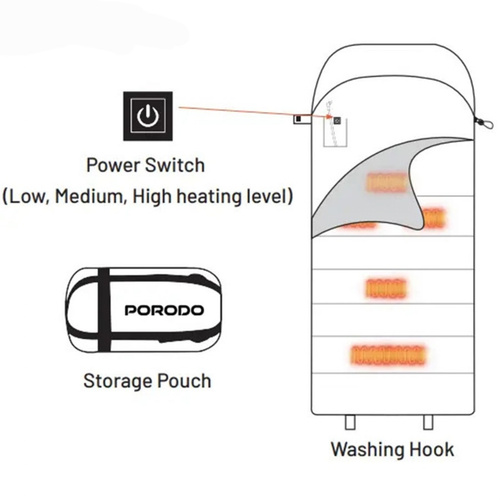 Power Switch
(Low, Medium, High heating level)

PORODO

Storage Pouch

Washing Hook